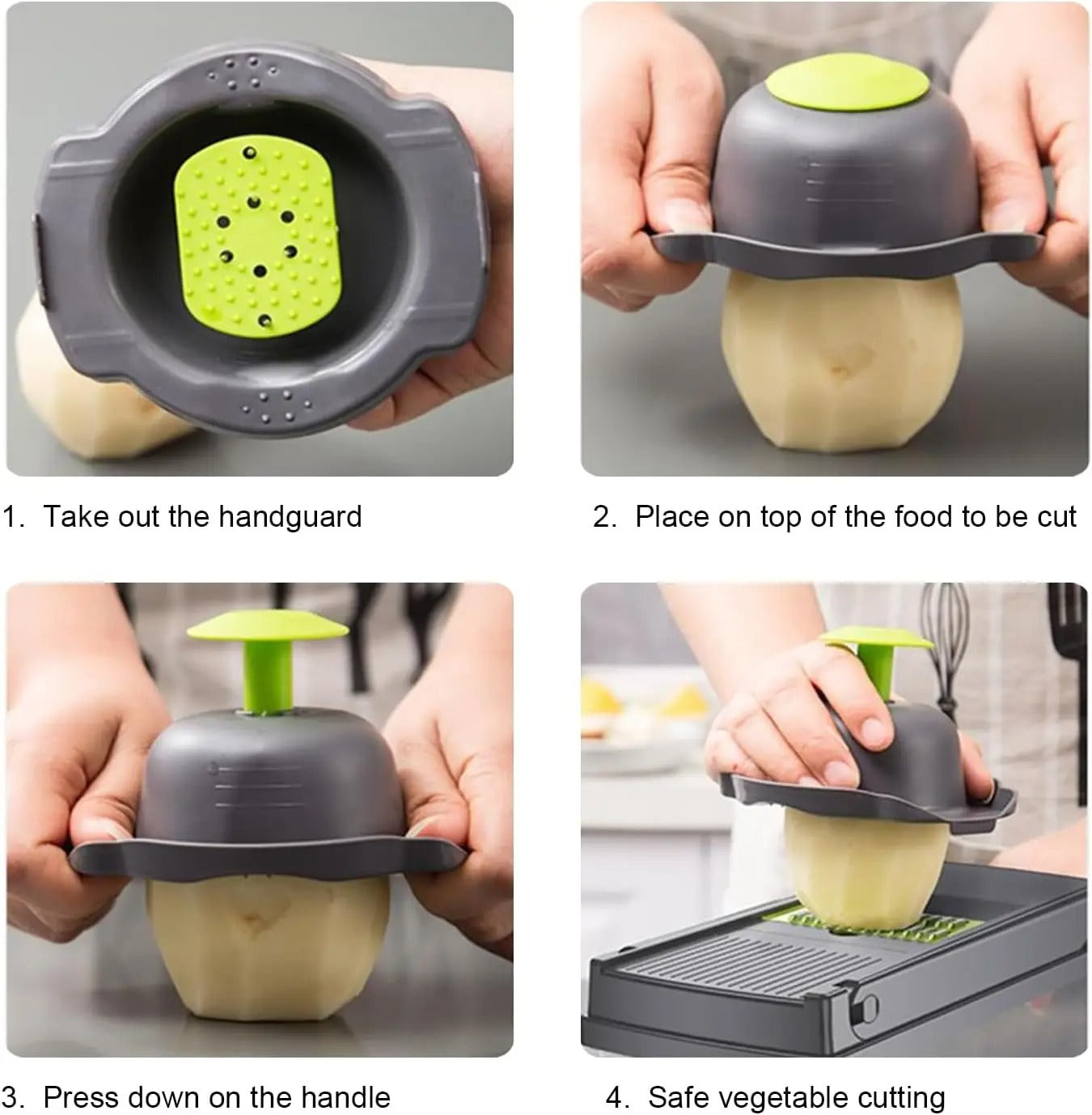 1. Take out the handguard

2. Place on top of the food to be cut

3. Press down on the handle

4. Safe vegetable cutting